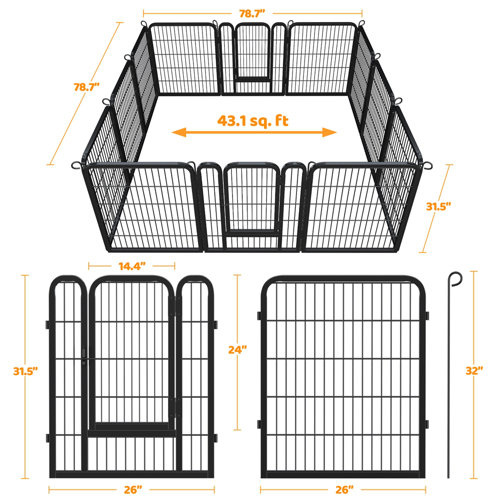 78.7"

78.7"

43.1 sq. ft

31.5"

14.4"

31.5"

24"

32"

26"

26"