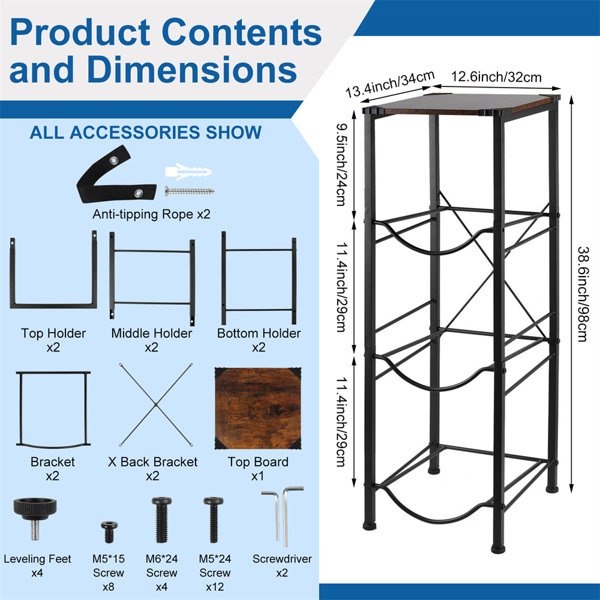 Product Contents and Dimensions

ALL ACCESSORIES SHOW

Anti-tipping Rope x2

Top Holder x2

Middle Holder x2

Bottom Holder x2

Bracket x2

X Back Bracket x2

Top Board x1

Leveling Feet x4

M5*15 Screw x8

M6*24 Screw x4

M5*24 Screw x12

Screwdriver x2

13.4inch/34cm

12.6inch/32cm

9.5inch/24cm

11.4inch/29cm

11.4inch/29cm

38.6inch/98cm