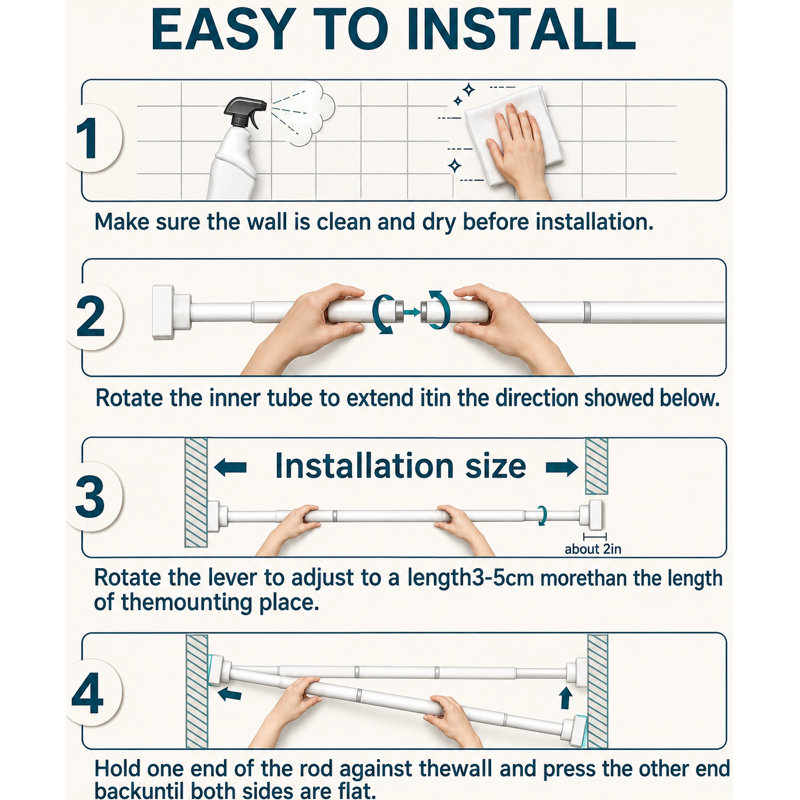 EASY TO INSTALL

1

Make sure the wall is clean and dry before installation.

2

Rotate the inner tube to extend itin the direction showed below.

3

Installation size

about 2in

Rotate the lever to adjust to a length3-5cm morethan the length of themounting place.

4

Hold one end of the rod against thewall and press the other end backuntil both sides are flat.