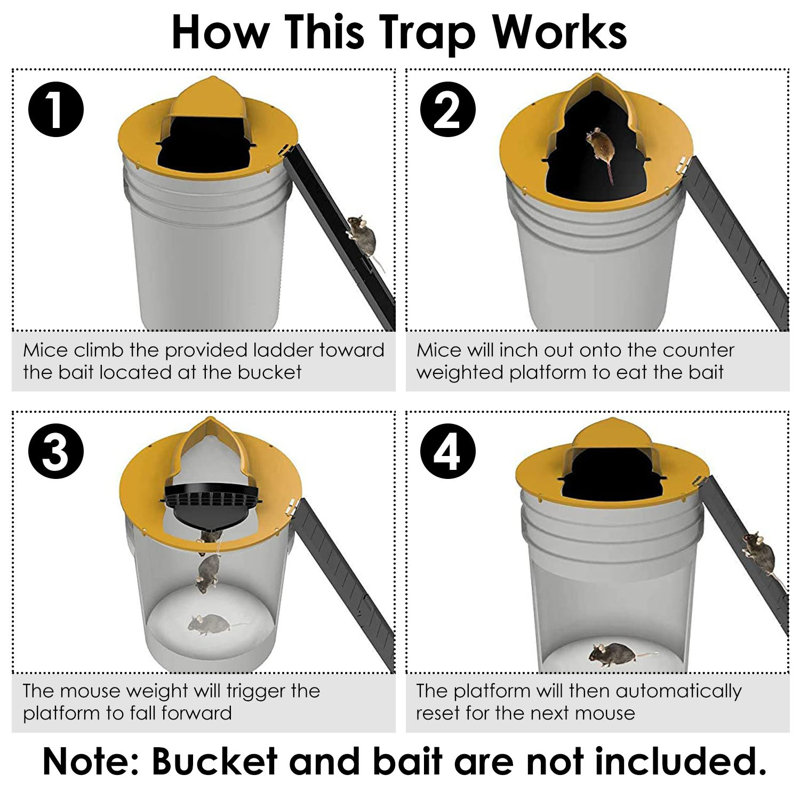 How This Trap Works

1

Mice climb the provided ladder toward the bait located at the bucket

2

Mice will inch out onto the counter weighted platform to eat the bait

3

The mouse weight will trigger the platform to fall forward

4

The platform will then automatically reset for the next mouse

Note: Bucket and bait are not included.