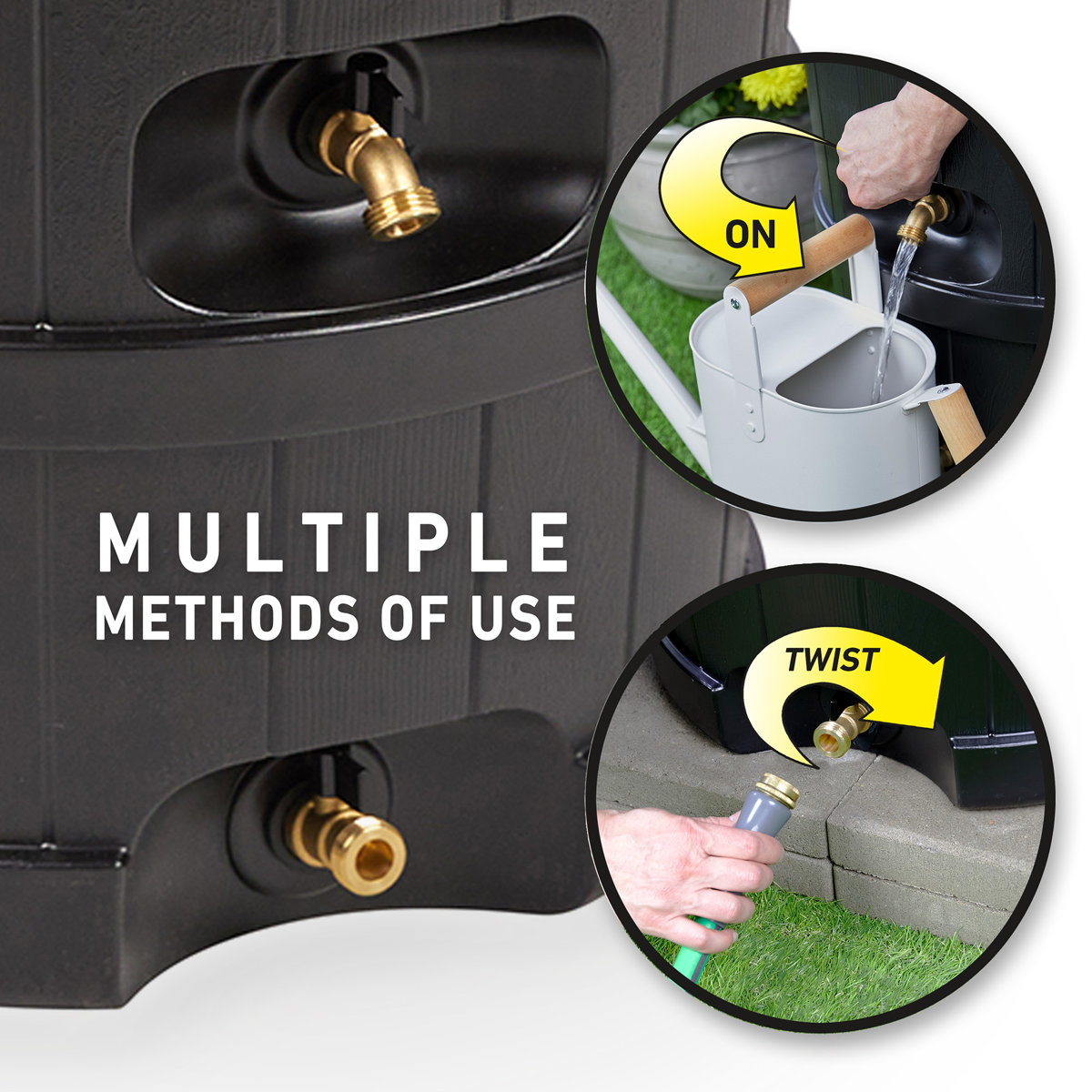 ON

MULTIPLE
METHODS OF USE

TWIST