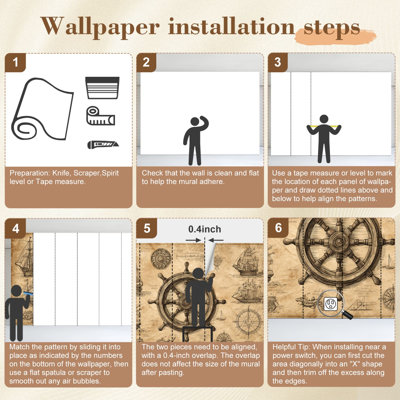 Wallpaper installation steps

1

Preparation: Knife, Scraper,Spirit level or Tape measure.

2

Check that the wall is clean and flat to help the mural adhere.

3

Use a tape measure or level to mark the location of each panel of wallpaper and draw dotted lines above and below to help align the patterns.

4

Match the pattern by sliding it into place as indicated by the numbers on the bottom of the wallpaper, then use a flat spatula or scraper to smooth out any air bubbles.

5

0.4inch

The two pieces need to be aligned, with a 0.4-inch overlap. The overlap does not affect the size of the mural after pasting.

6

Helpful Tip: When installing near a power switch, you can first cut the area diagonally into an "X" shape and then trim off the excess along the edges.