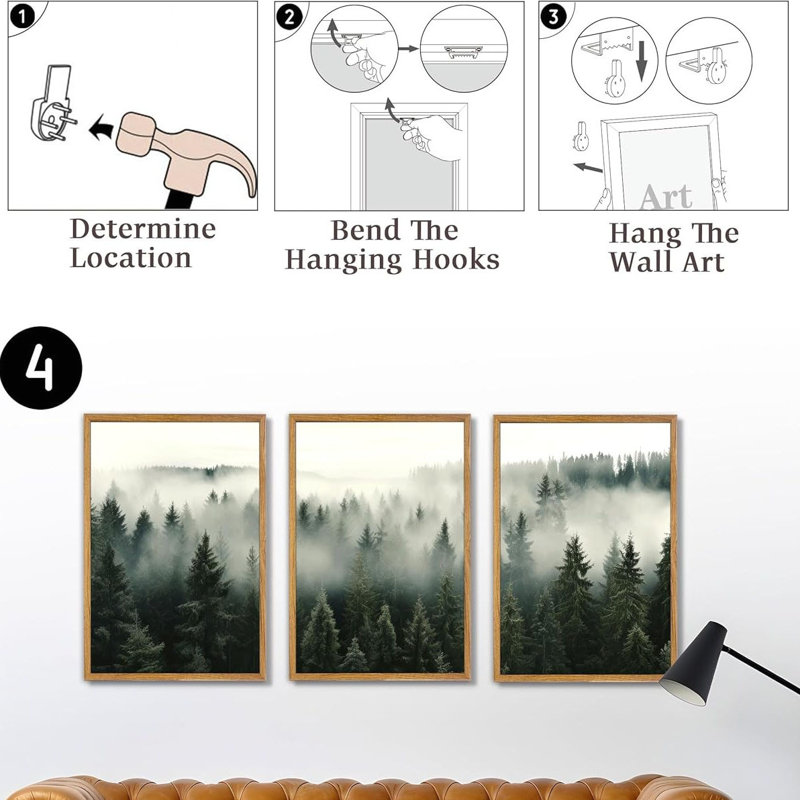 1

Determine Location

2

Bend The Hanging Hooks

3

Art

Hang The Wall Art

4