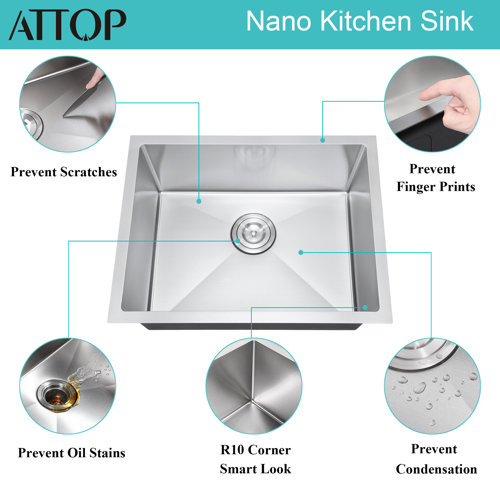 ATTOP

Nano Kitchen Sink

Prevent Scratches

Prevent Finger Prints

Prevent Oil Stains

R10 Corner Smart Look

Prevent Condensation