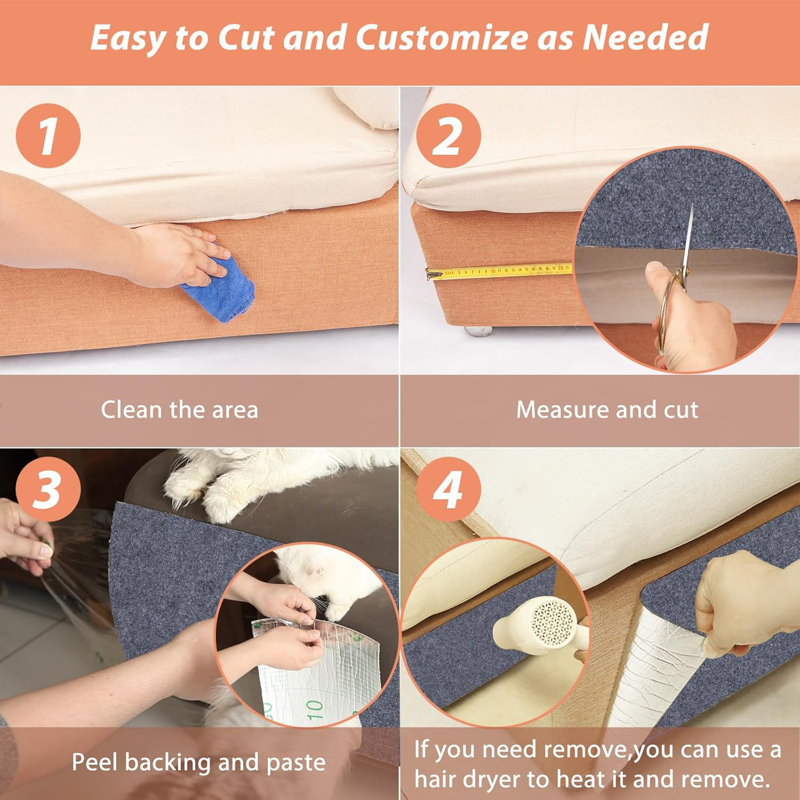 Easy to Cut and Customize as Needed

1

Clean the area

2

Measure and cut

3

10

Peel backing and paste

4

If you need remove,you can use a hair dryer to heat it and remove.