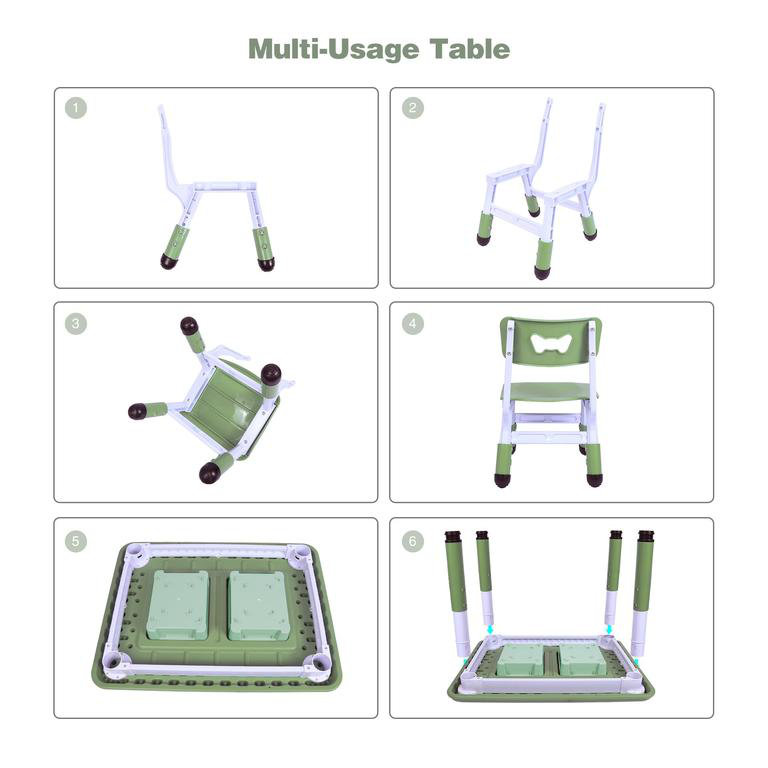 Multi-Usage Table

1

2

3

4

5

6