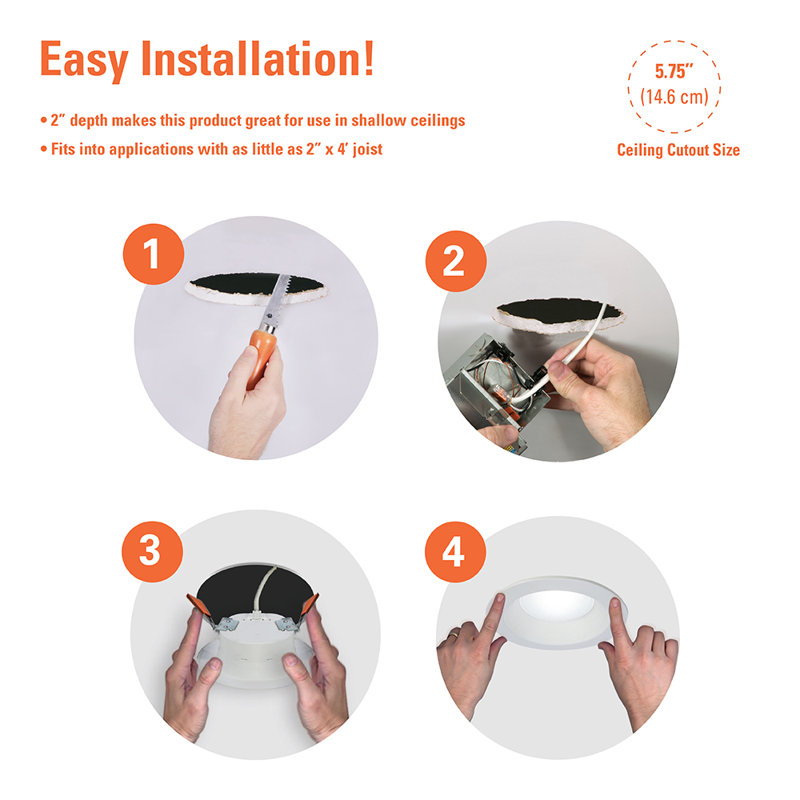 Easy Installation!

• 2" depth makes this product great for use in shallow ceilings
• Fits into applications with as little as 2" x 4' joist

5.75" (14.6 cm)
Ceiling Cutout Size

1

2

3

4