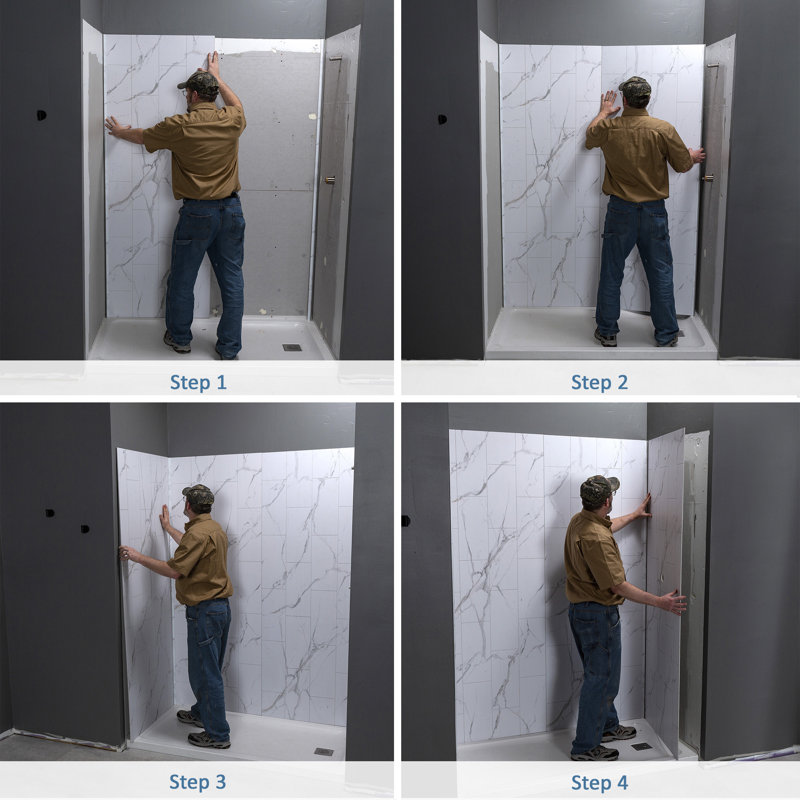 Step 1

Step 2

Step 3

Step 4