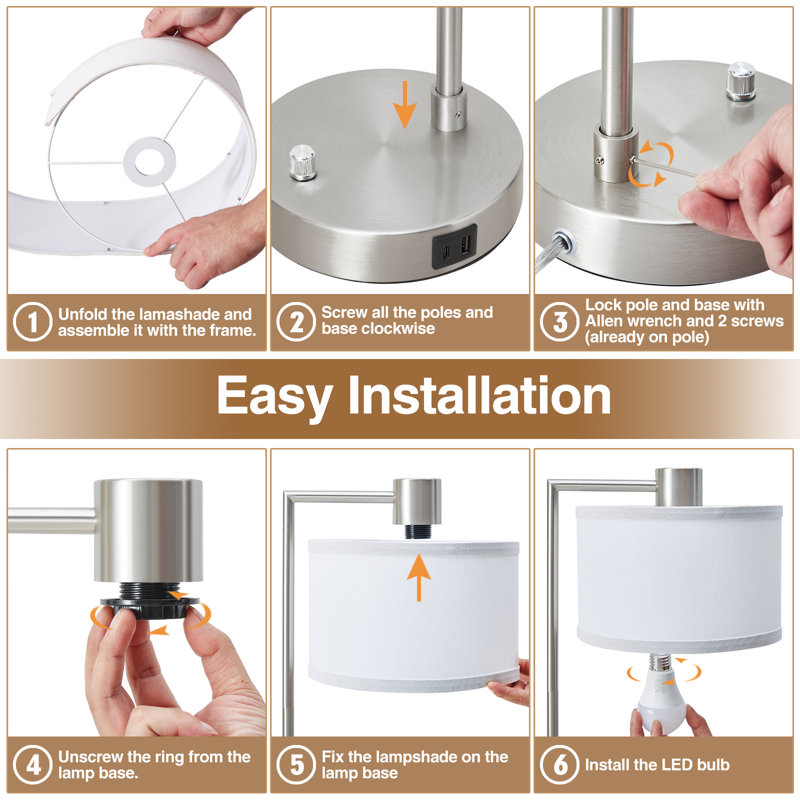 1 Unfold the lamashade and assemble it with the frame.

2 Screw all the poles and base clockwise

3 Lock pole and base with Allen wrench and 2 screws (already on pole)

Easy Installation

4 Unscrew the ring from the lamp base.

5 Fix the lampshade on the lamp base

6 Install the LED bulb