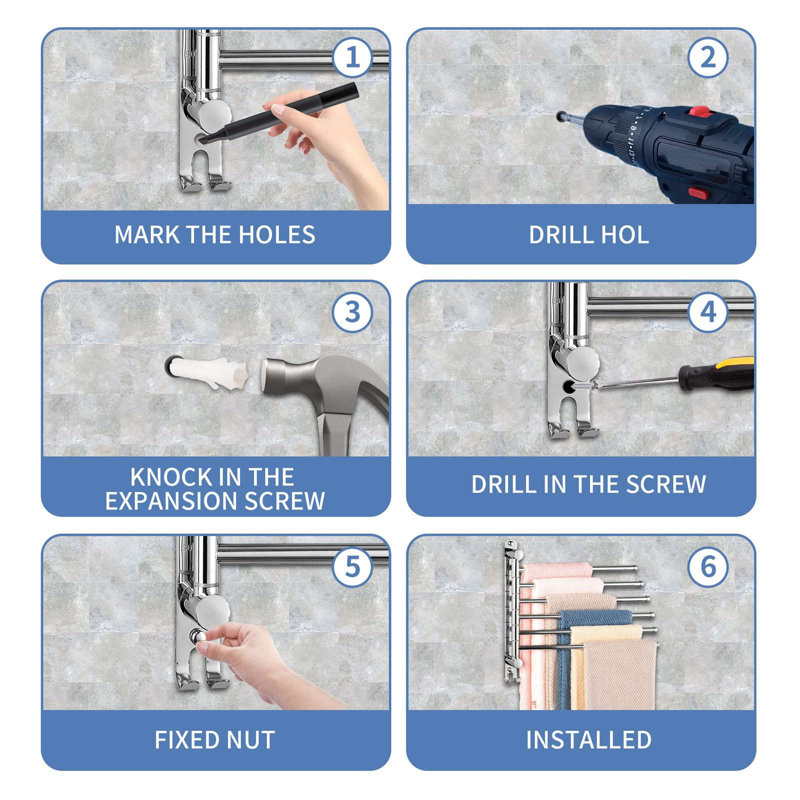 1
MARK THE HOLES

2
DRILL HOL

3
KNOCK IN THE EXPANSION SCREW

4
DRILL IN THE SCREW

5
FIXED NUT

6
INSTALLED