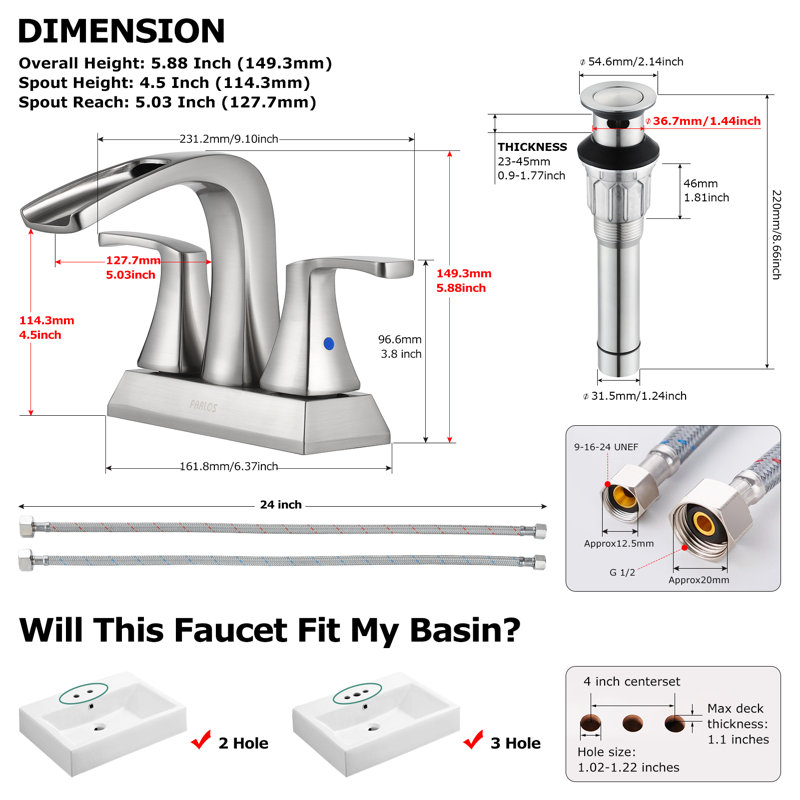 DIMENSION
Overall Height: 5.88 Inch (149.3mm)
Spout Height: 4.5 Inch (114.3mm)
Spout Reach: 5.03 Inch (127.7mm)

231.2mm/9.10inch

127.7mm
5.03inch

114.3mm
4.5inch

149.3mm
5.88inch

96.6mm
3.8 inch

FARLOS

161.8mm/6.37inch

⌀ 54.6mm/2.14inch
⌀ 36.7mm/1.44inch
THICKNESS
23-45mm
0.9-1.77inch
46mm
1.81inch
220mm/8.66inch
⌀ 31.5mm/1.24inch

24 inch

9-16-24 UNEF
Approx12.5mm
G 1/2
Approx20mm

Will This Faucet Fit My Basin?

2 Hole

3 Hole

4 inch centerset
Max deck thickness: 1.1 inches
Hole size: 1.02-1.22 inches