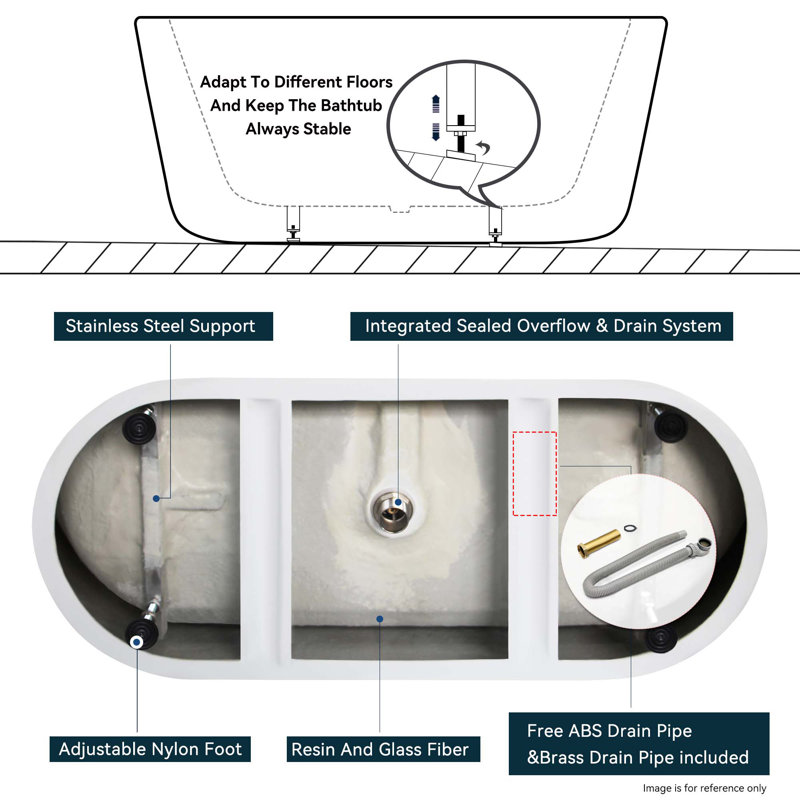 Adapt To Different Floors And Keep The Bathtub Always Stable

Stainless Steel Support

Integrated Sealed Overflow & Drain System

Adjustable Nylon Foot

Resin And Glass Fiber

Free ABS Drain Pipe &Brass Drain Pipe included

Image is for reference only