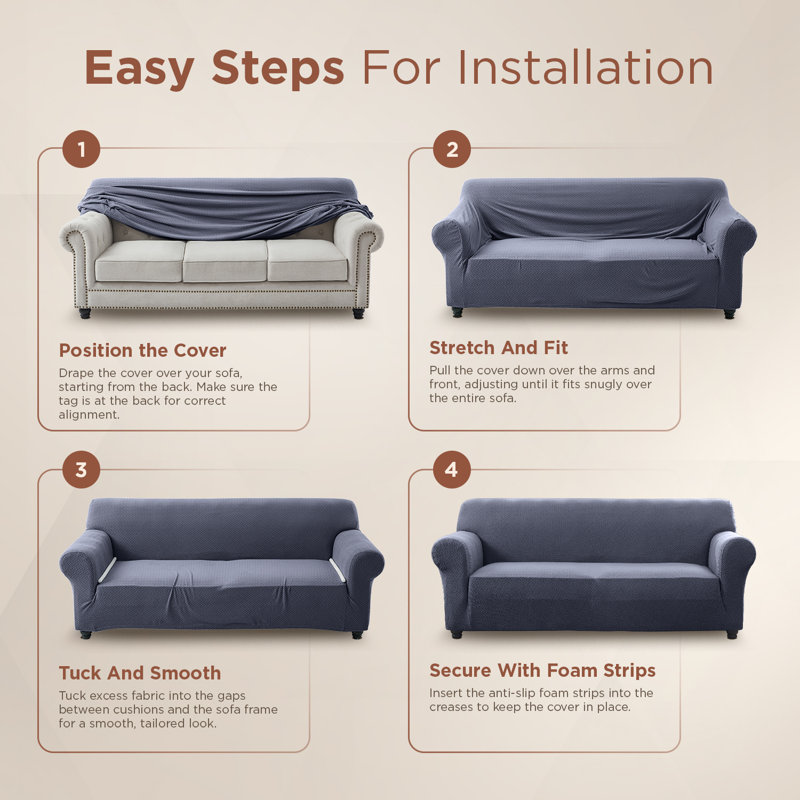 Easy Steps For Installation

1

Position the Cover

Drape the cover over your sofa, starting from the back. Make sure the tag is at the back for correct alignment.

2

Stretch And Fit

Pull the cover down over the arms and front, adjusting until it fits snugly over the entire sofa.

3

Tuck And Smooth

Tuck excess fabric into the gaps between cushions and the sofa frame for a smooth, tailored look.

4

Secure With Foam Strips

Insert the anti-slip foam strips into the creases to keep the cover in place.