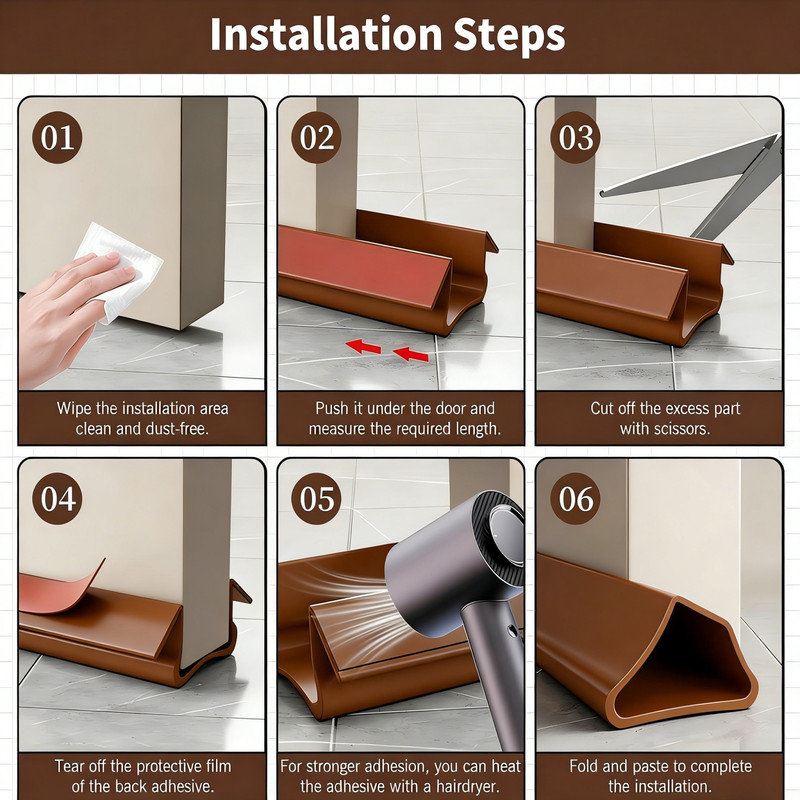 Installation Steps

01

Wipe the installation area clean and dust-free.

02

Push it under the door and measure the required length.

03

Cut off the excess part with scissors.

04

Tear off the protective film of the back adhesive.

05

For stronger adhesion, you can heat the adhesive with a hairdryer.

06

Fold and paste to complete the installation.