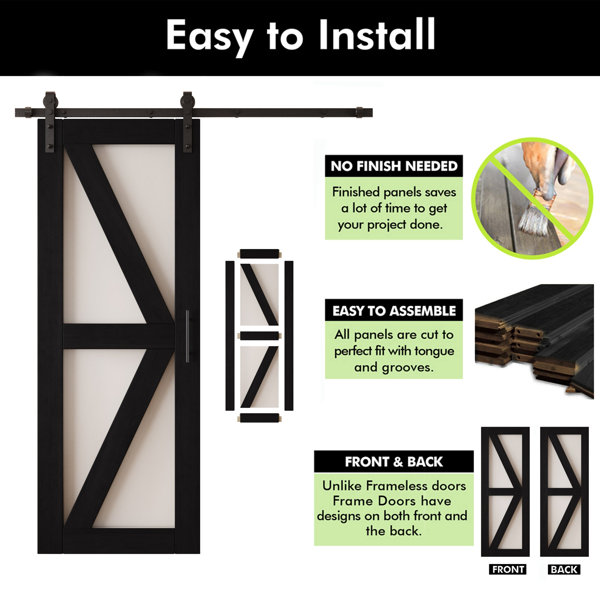 Easy to Install

NO FINISH NEEDED

Finished panels saves a lot of time to get your project done.

EASY TO ASSEMBLE

All panels are cut to perfect fit with tongue and grooves.

FRONT & BACK

Unlike Frameless doors Frame Doors have designs on both front and the back.

FRONT

BACK