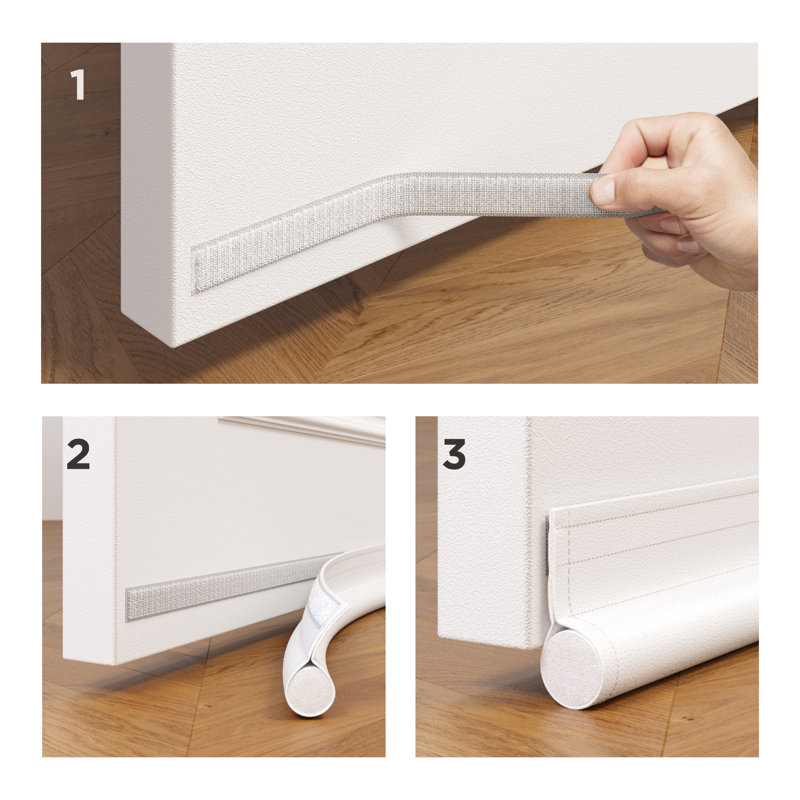 1

2

3