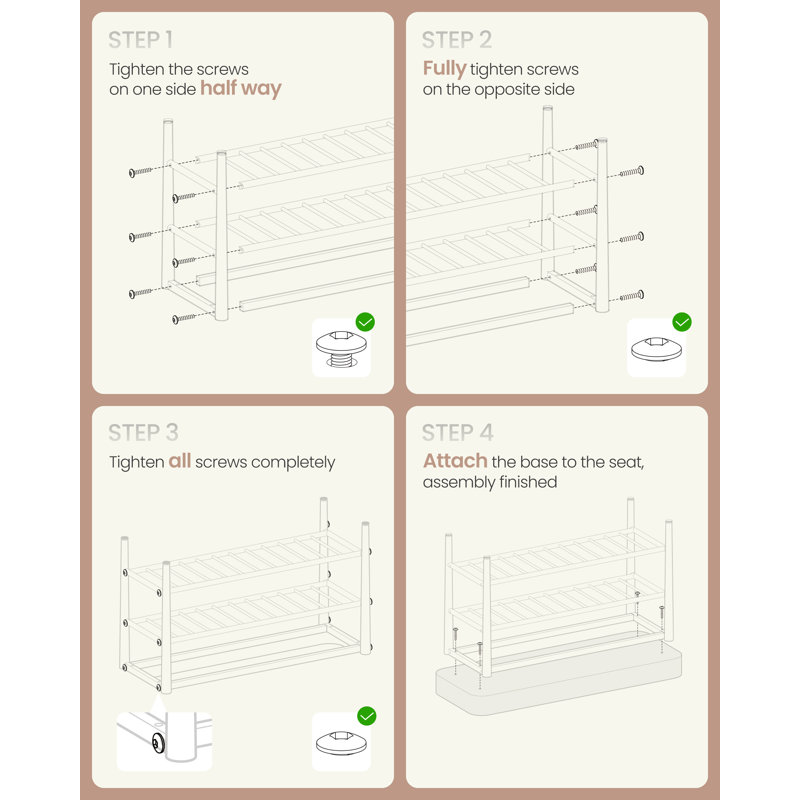 STEP 1

Tighten the screws on one side half way

STEP 2

Fully tighten screws on the opposite side

STEP 3

Tighten all screws completely

STEP 4

Attach the base to the seat, assembly finished