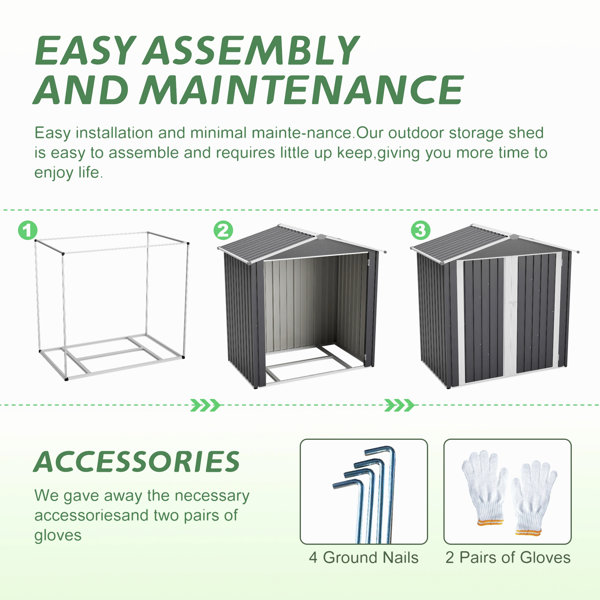 EASY ASSEMBLY AND MAINTENANCE

Easy installation and minimal mainte-nance.Our outdoor storage shed is easy to assemble and requires little up keep,giving you more time to enjoy life.

1

2

3

ACCESSORIES

We gave away the necessary accessoriesand two pairs of gloves

4 Ground Nails

2 Pairs of Gloves