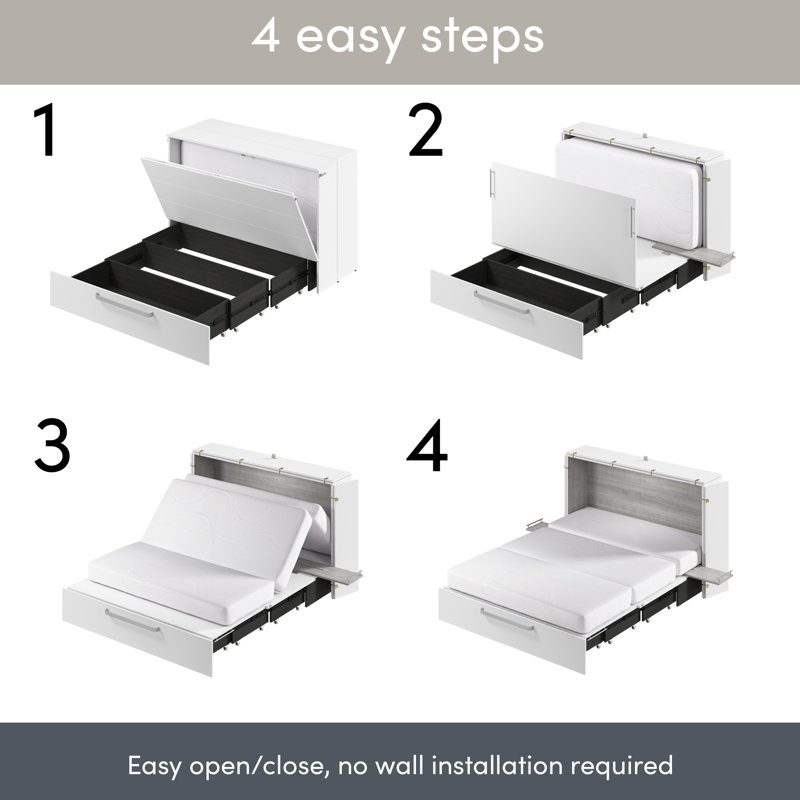 4 easy steps

1

2

3

4

Easy open/close, no wall installation required