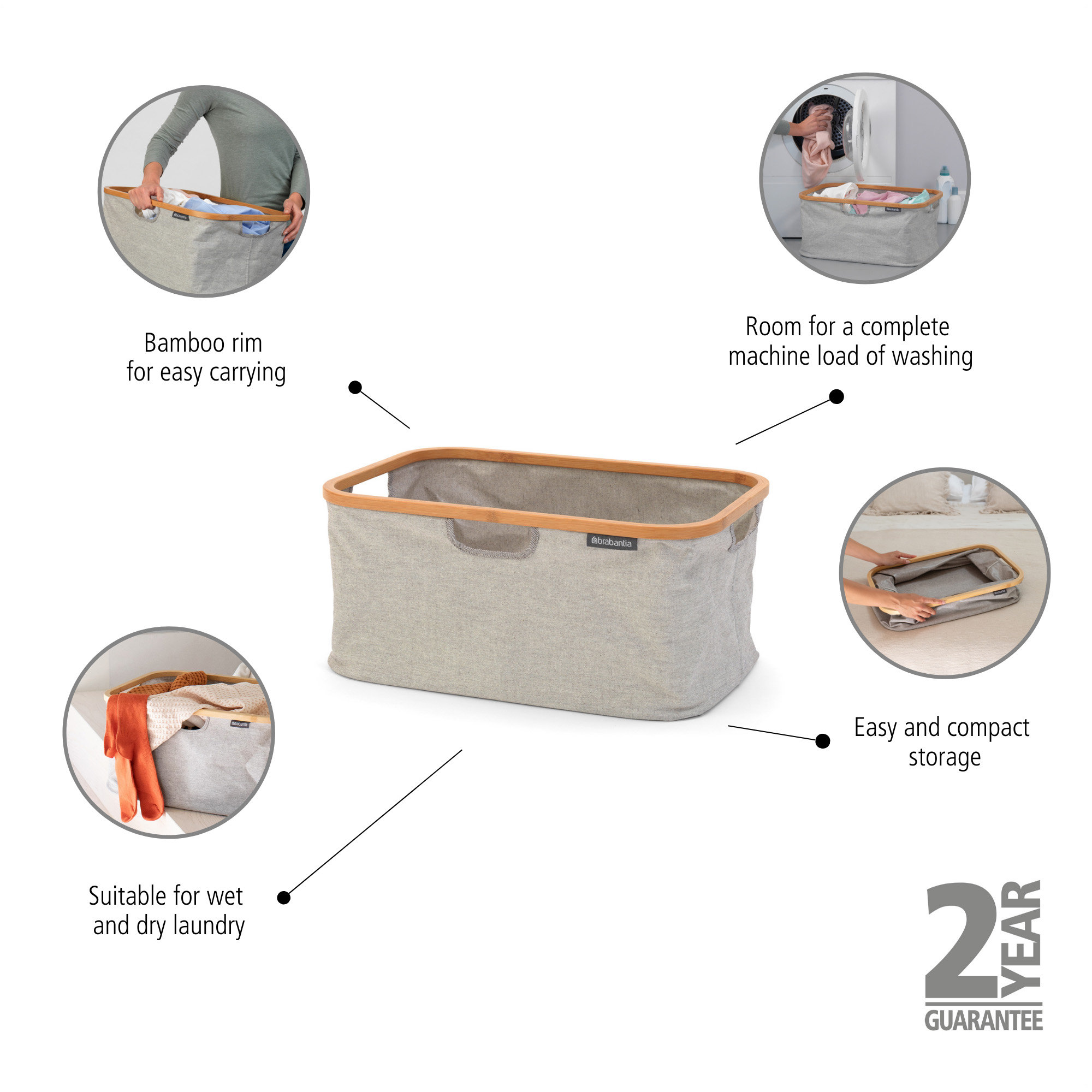 Bamboo rim
for easy carrying

Room for a complete
machine load of washing

brabantia

Easy and compact
storage

Suitable for wet
and dry laundry

2 YEAR
GUARANTEE