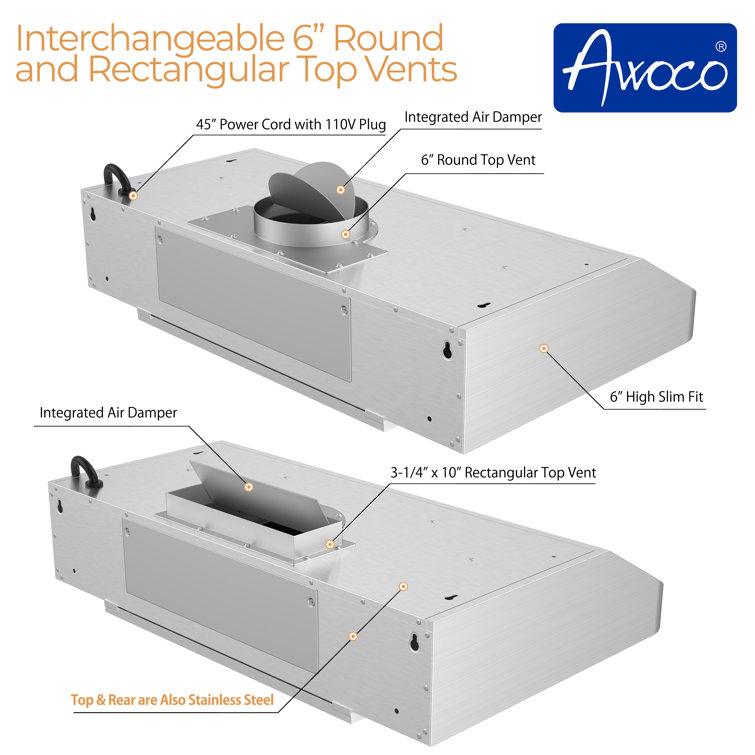 Interchangeable 6” Round and Rectangular Top Vents

Awoco®

45” Power Cord with 110V Plug

Integrated Air Damper

6” Round Top Vent

6” High Slim Fit

Integrated Air Damper

3-1/4” x 10” Rectangular Top Vent

Top & Rear are Also Stainless Steel