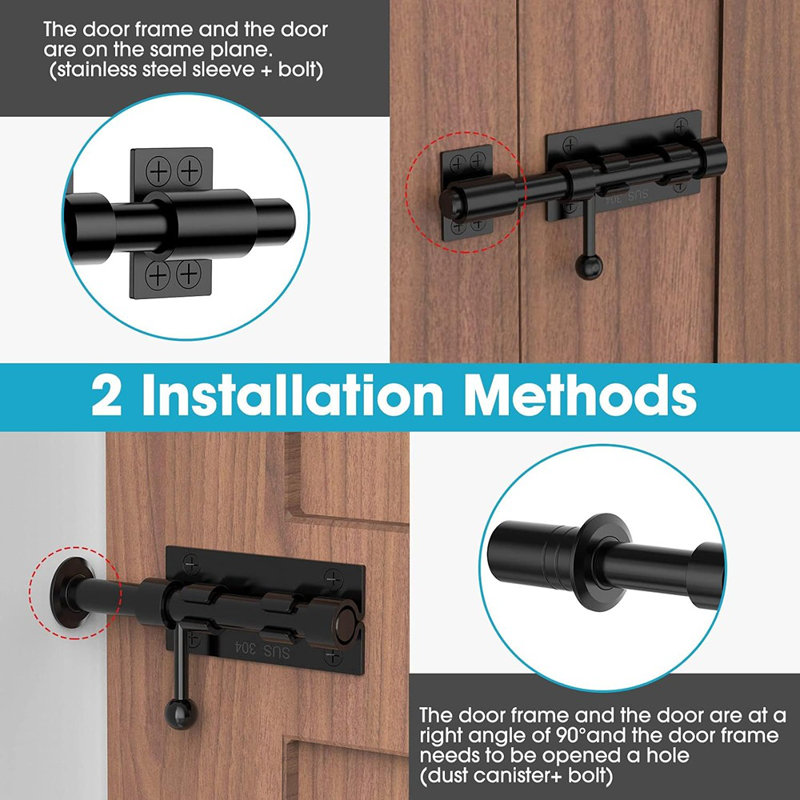 The door frame and the door are on the same plane. (stainless steel sleeve + bolt)

SUS 304

2 Installation Methods

SUS 304

The door frame and the door are at a right angle of 90°and the door frame needs to be opened a hole (dust canister+ bolt)