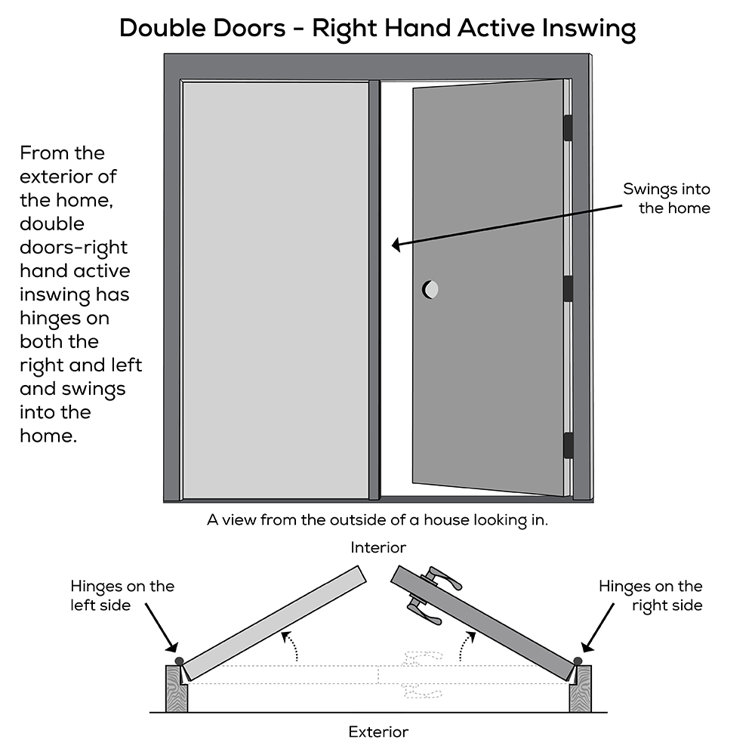 Double Doors - Right Hand Active Inswing

From the exterior of the home, double doors-right hand active inswing has hinges on both the right and left and swings into the home.

Swings into the home

A view from the outside of a house looking in.

Interior

Hinges on the left side

Hinges on the right side

Exterior