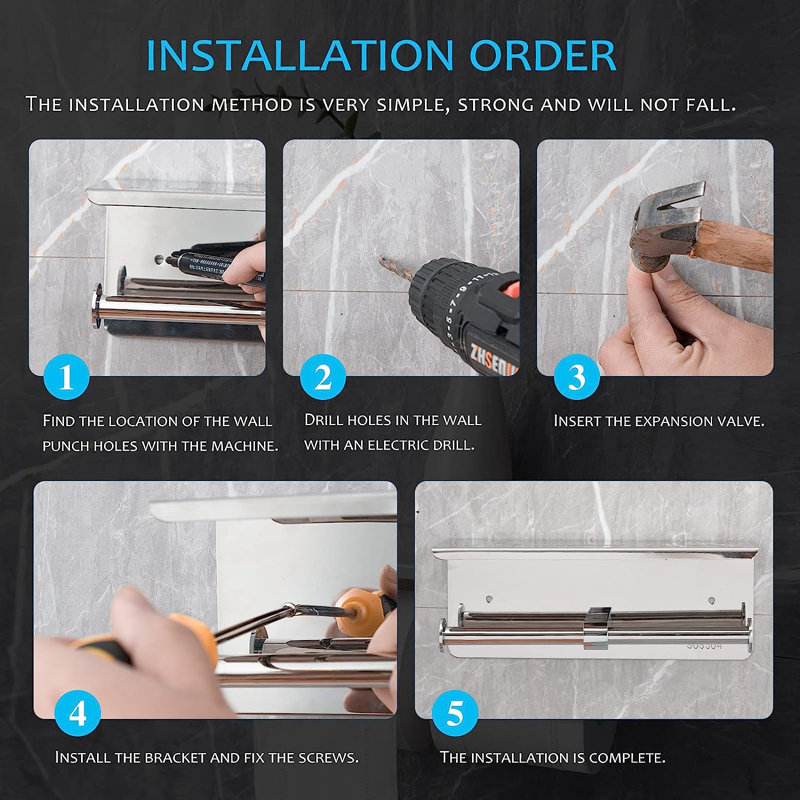 INSTALLATION ORDER

THE INSTALLATION METHOD IS VERY SIMPLE, STRONG AND WILL NOT FALL.

1

FIND THE LOCATION OF THE WALL PUNCH HOLES WITH THE MACHINE.

ZHSEN

2

DRILL HOLES IN THE WALL WITH AN ELECTRIC DRILL.

3

INSERT THE EXPANSION VALVE.

4

INSTALL THE BRACKET AND FIX THE SCREWS.

SUS304

5

THE INSTALLATION IS COMPLETE.