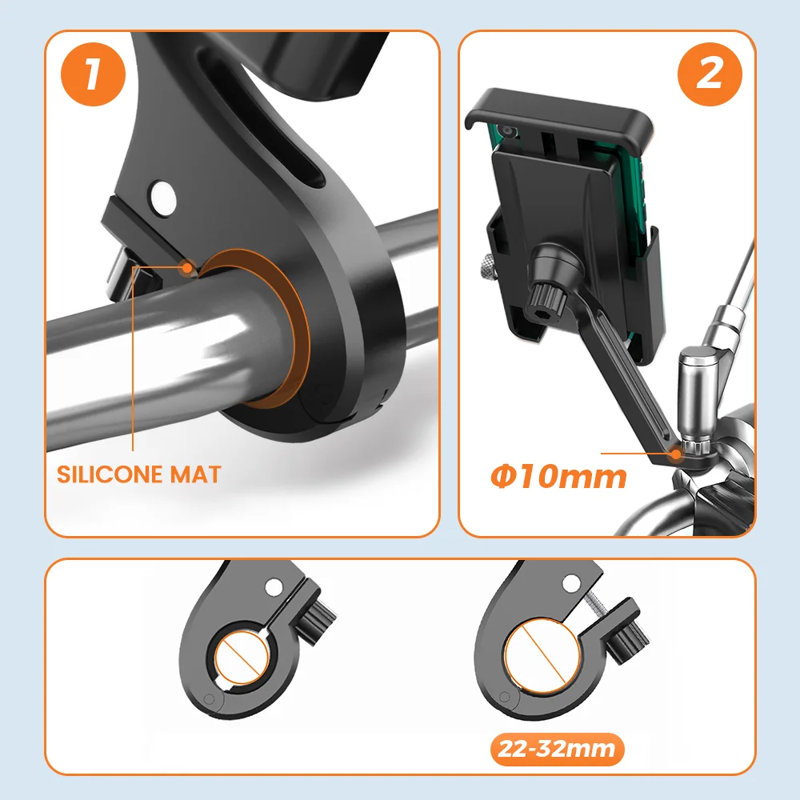 1

SILICONE MAT

2

Φ10mm

22-32mm