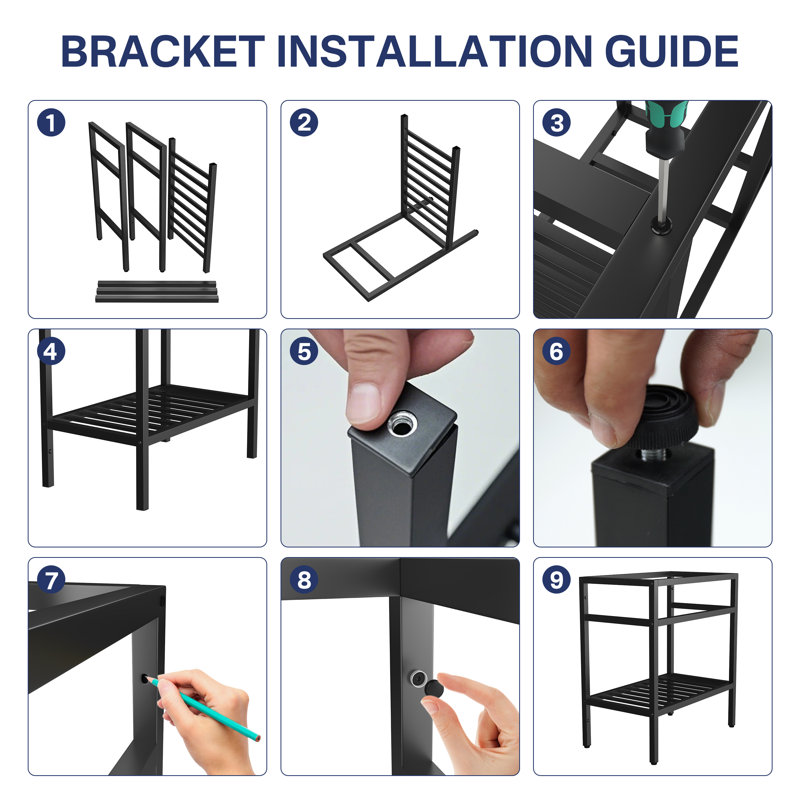 BRACKET INSTALLATION GUIDE

1

2

3

4

5

6

7

8

9