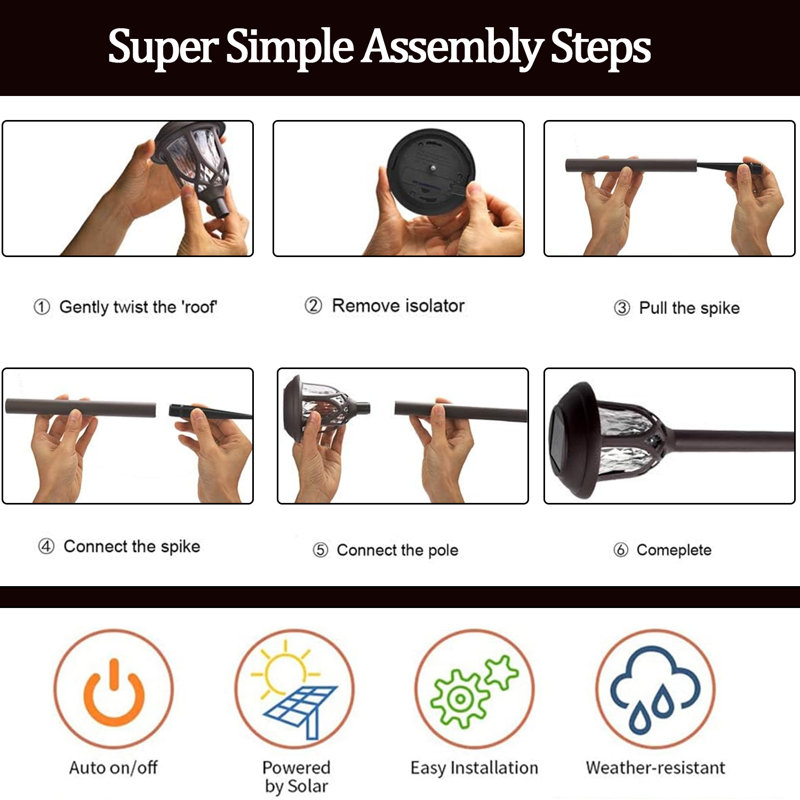 Super Simple Assembly Steps

① Gently twist the 'roof'

② Remove isolator

③ Pull the spike

④ Connect the spike

⑤ Connect the pole

⑥ Comeplete

Auto on/off

Powered by Solar

Easy Installation

Weather-resistant