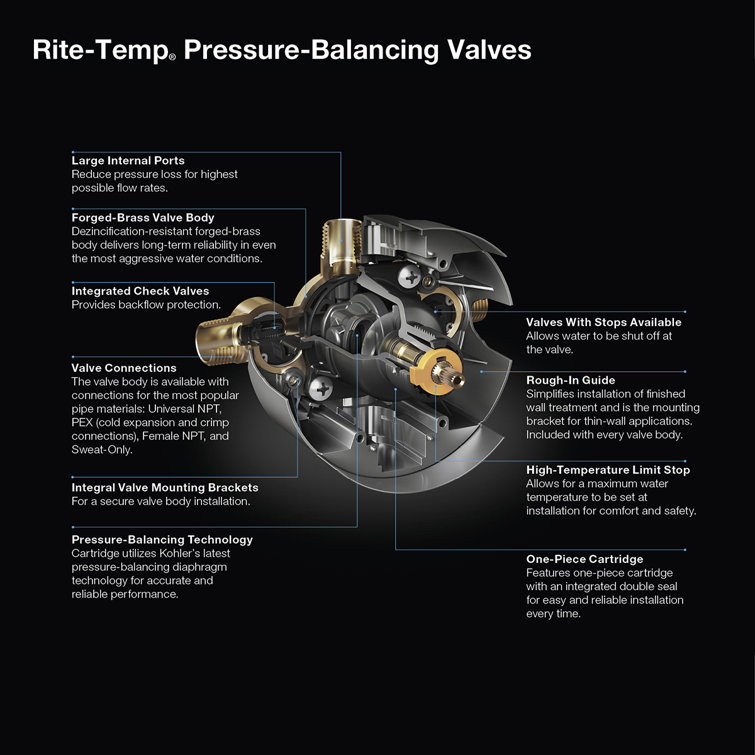 Rite-Temp® Pressure-Balancing Valves

Large Internal Ports
Reduce pressure loss for highest possible flow rates.

Forged-Brass Valve Body
Dezincification-resistant forged-brass body delivers long-term reliability in even the most aggressive water conditions.

Integrated Check Valves
Provides backflow protection.

Valve Connections
The valve body is available with connections for the most popular pipe materials: Universal NPT, PEX (cold expansion and crimp connections), Female NPT, and Sweat-Only.

Integral Valve Mounting Brackets
For a secure valve body installation.

Pressure-Balancing Technology
Cartridge utilizes Kohler's latest pressure-balancing diaphragm technology for accurate and reliable performance.

Valves With Stops Available
Allows water to be shut off at the valve.

Rough-In Guide
Simplifies installation of finished wall treatment and is the mounting bracket for thin-wall applications. Included with every valve body.

High-Temperature Limit Stop
Allows for a maximum water temperature to be set at installation for comfort and safety.

One-Piece Cartridge
Features one-piece cartridge with an integrated double seal for easy and reliable installation every time.