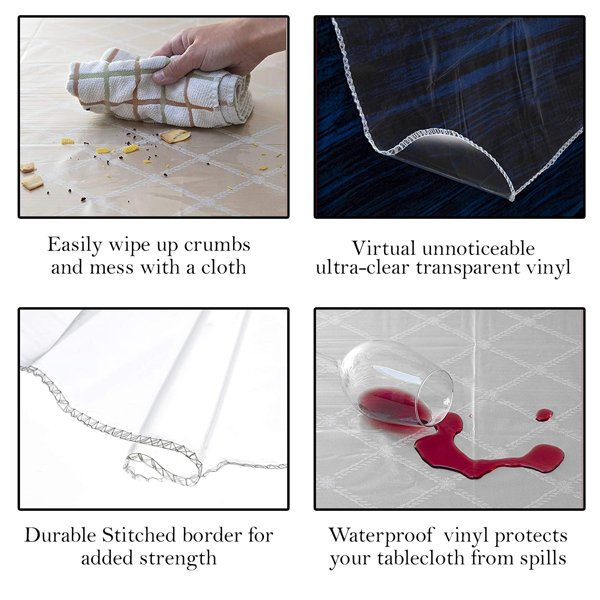 Easily wipe up crumbs and mess with a cloth

Virtual unnoticeable ultra-clear transparent vinyl

Durable Stitched border for added strength

Waterproof vinyl protects your tablecloth from spills