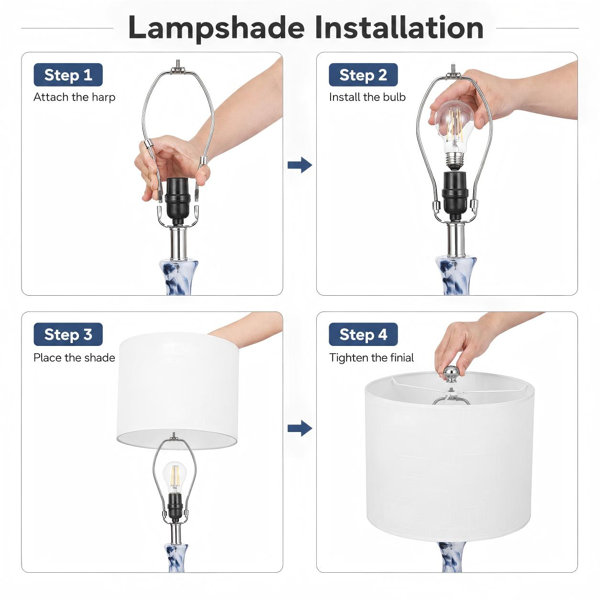 Lampshade Installation

Step 1
Attach the harp

Step 2
Install the bulb

Step 3
Place the shade

Step 4
Tighten the finial