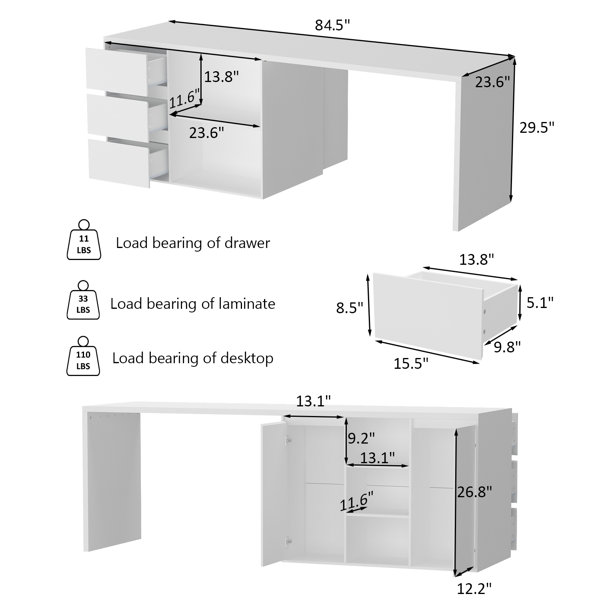 84.5"

13.8"

11.6"

23.6"

23.6"

29.5"

11 LBS

Load bearing of drawer

33 LBS

Load bearing of laminate

110 LBS

Load bearing of desktop

13.8"

8.5"

5.1"

9.8"

15.5"

13.1"

9.2"

13.1"

11.6"

26.8"

12.2"