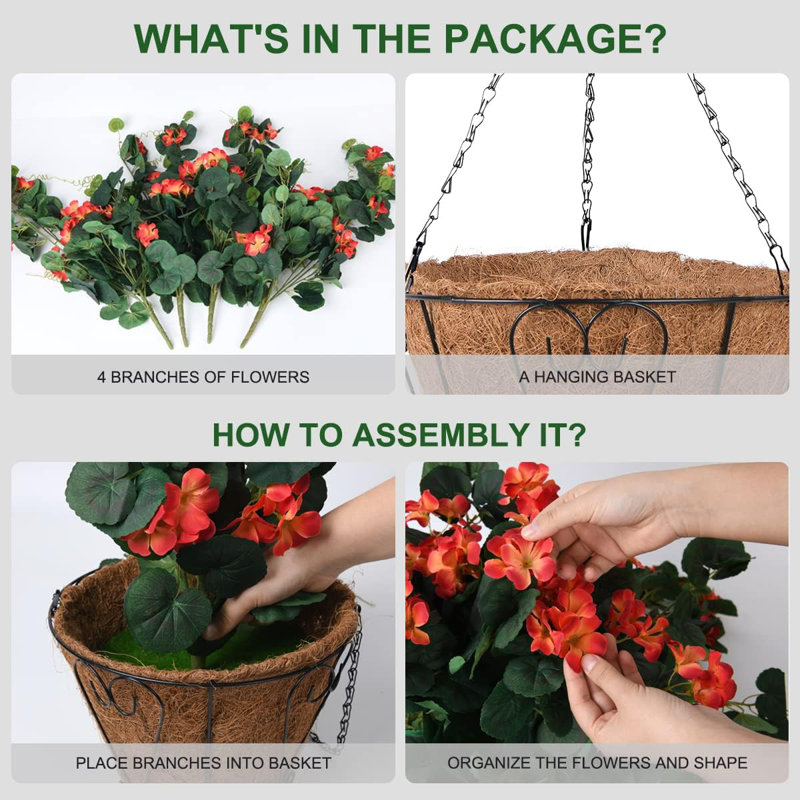 WHAT'S IN THE PACKAGE?

4 BRANCHES OF FLOWERS

A HANGING BASKET

HOW TO ASSEMBLY IT?

PLACE BRANCHES INTO BASKET

ORGANIZE THE FLOWERS AND SHAPE