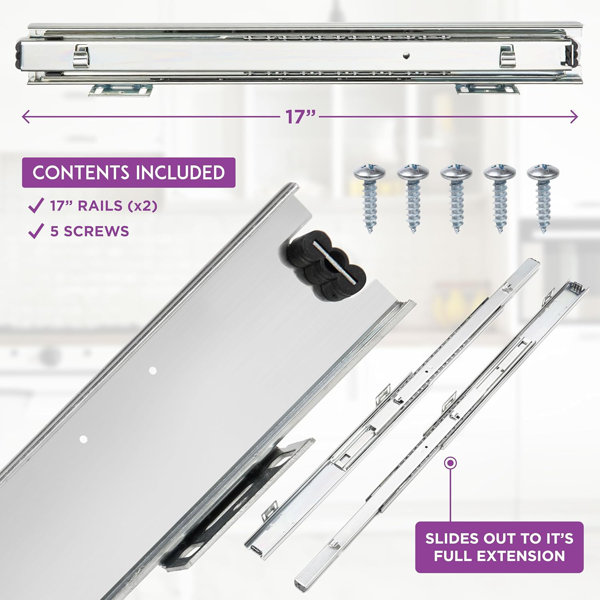 17”

CONTENTS INCLUDED

✓ 17” RAILS (x2)

✓ 5 SCREWS

SLIDES OUT TO IT’S FULL EXTENSION