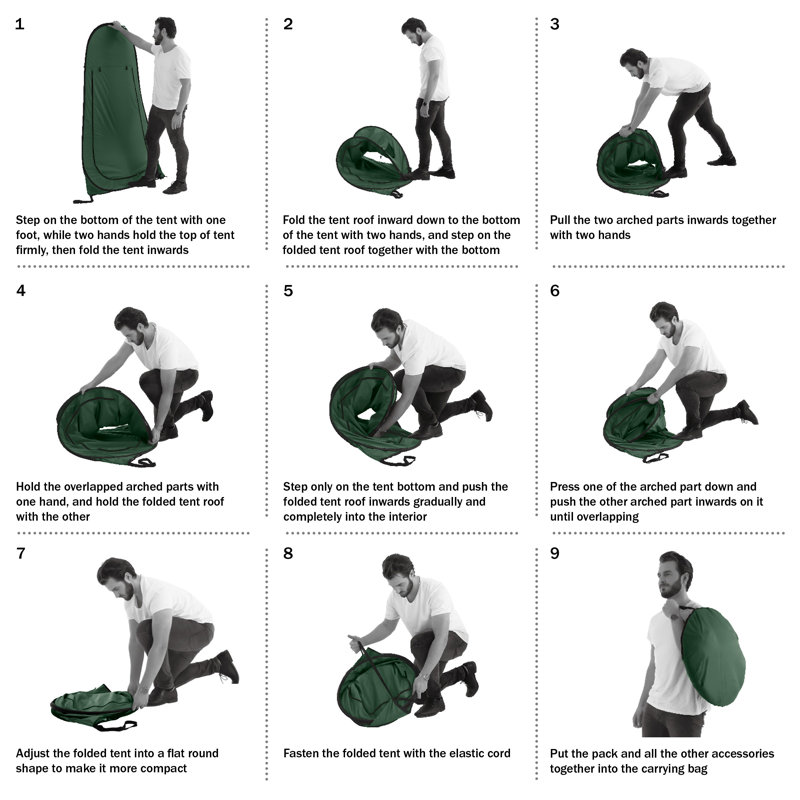 1

Step on the bottom of the tent with one foot, while two hands hold the top of tent firmly, then fold the tent inwards

2

Fold the tent roof inward down to the bottom of the tent with two hands, and step on the folded tent roof together with the bottom

3

Pull the two arched parts inwards together with two hands

4

Hold the overlapped arched parts with one hand, and hold the folded tent roof with the other

5

Step only on the tent bottom and push the folded tent roof inwards gradually and completely into the interior

6

Press one of the arched part down and push the other arched part inwards on it until overlapping

7

Adjust the folded tent into a flat round shape to make it more compact

8

Fasten the folded tent with the elastic cord

9

Put the pack and all the other accessories together into the carrying bag