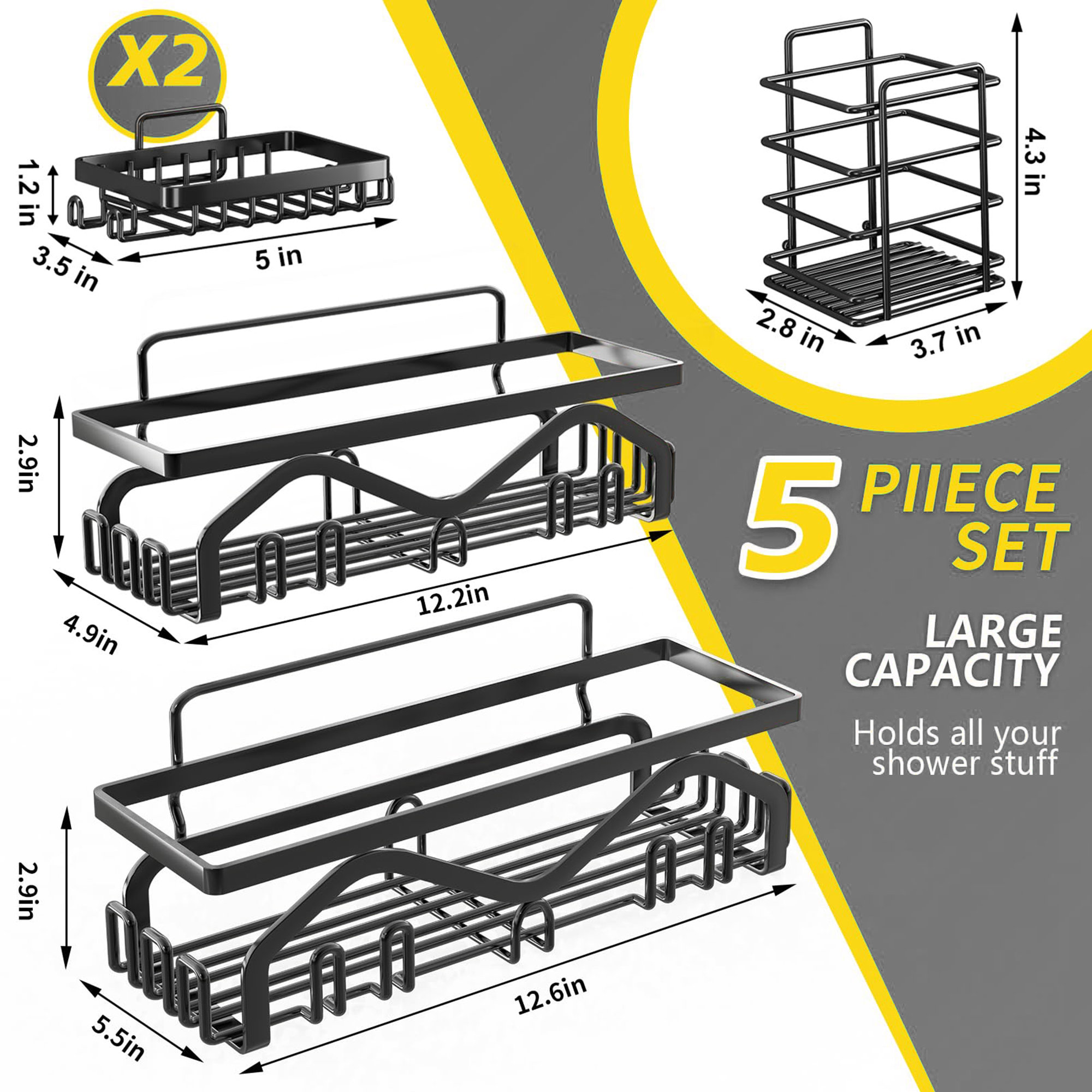 X2

1.2 in

3.5 in

5 in

4.3 in

2.8 in

3.7 in

2.9in

4.9in

12.2in

5 PIIECE SET

LARGE CAPACITY

Holds all your shower stuff

2.9in

5.5in

12.6in