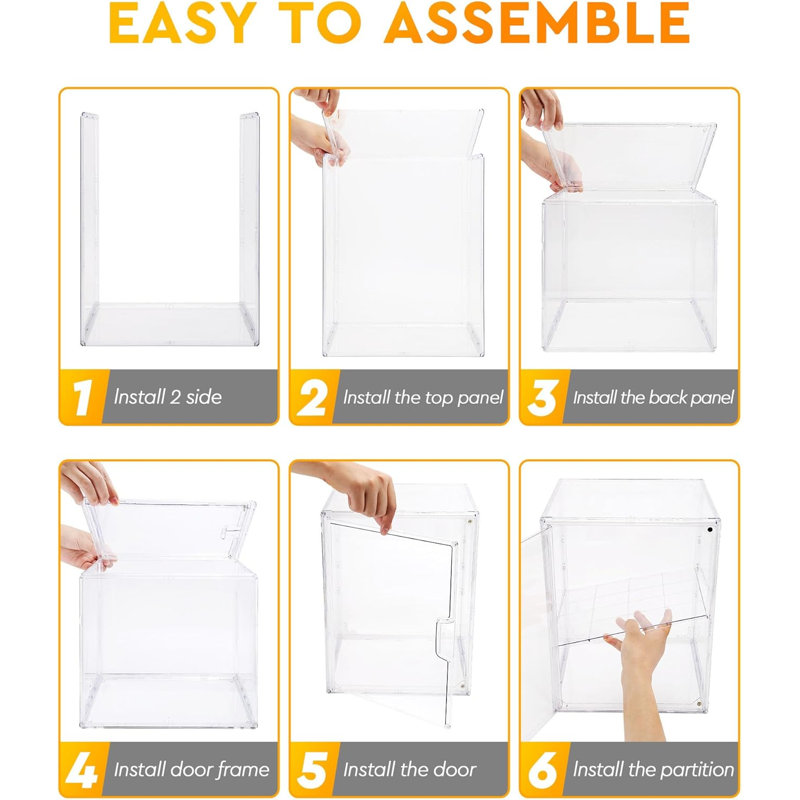 EASY TO ASSEMBLE

1 Install 2 side

2 Install the top panel

3 Install the back panel

4 Install door frame

5 Install the door

6 Install the partition