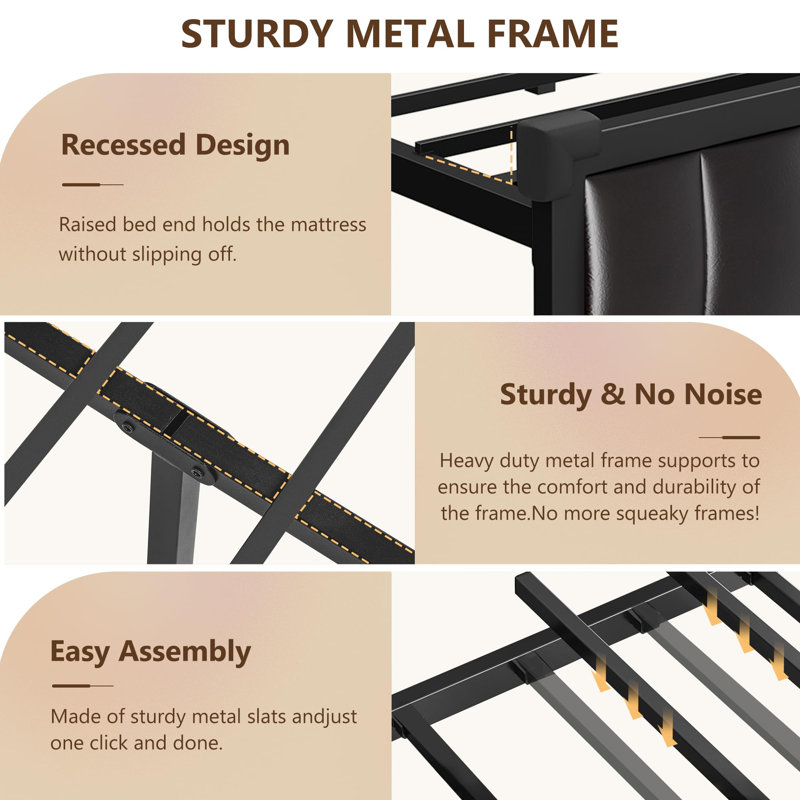 STURDY METAL FRAME

Recessed Design

Raised bed end holds the mattress without slipping off.

Sturdy & No Noise

Heavy duty metal frame supports to ensure the comfort and durability of the frame.No more squeaky frames!

Easy Assembly

Made of sturdy metal slats andjust one click and done.