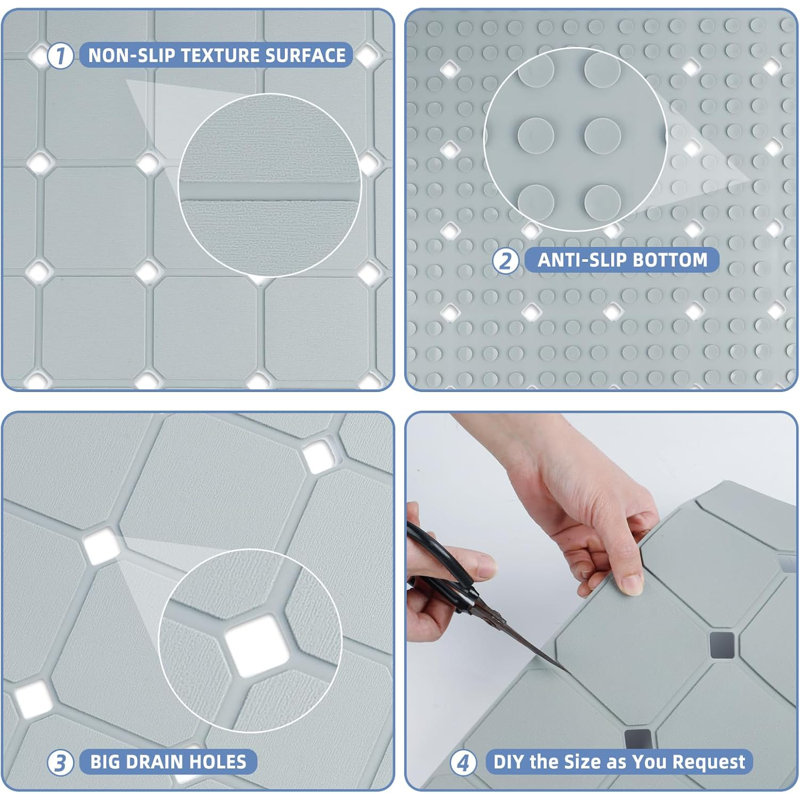 1 NON-SLIP TEXTURE SURFACE

2 ANTI-SLIP BOTTOM

3 BIG DRAIN HOLES

4 DIY the Size as You Request