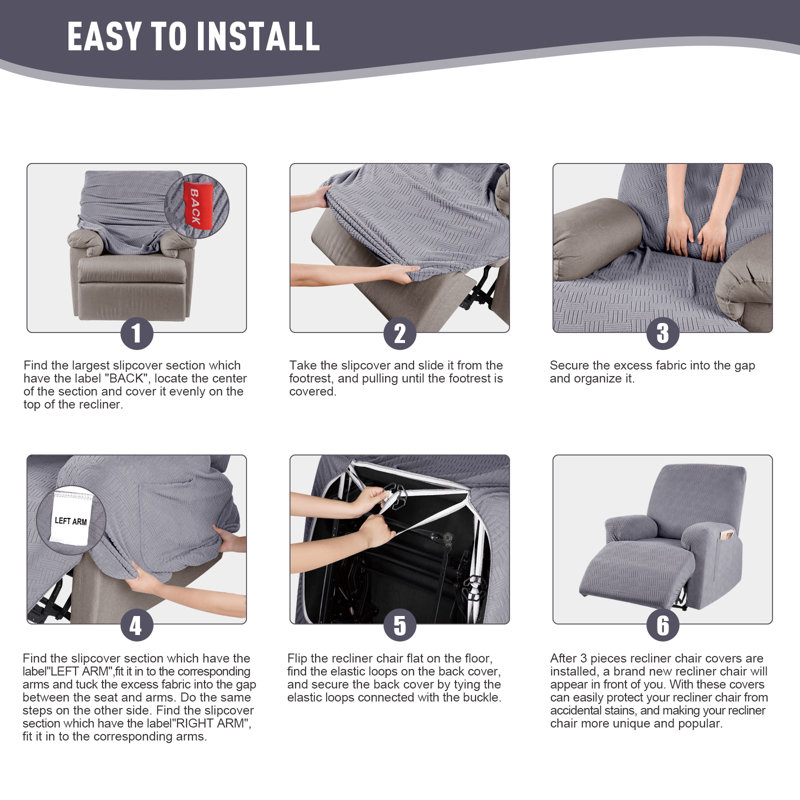 EASY TO INSTALL

BACK

1

Find the largest slipcover section which have the label "BACK", locate the center of the section and cover it evenly on the top of the recliner.

2

Take the slipcover and slide it from the footrest, and pulling until the footrest is covered.

3

Secure the excess fabric into the gap and organize it.

LEFT ARM

4

Find the slipcover section which have the label"LEFT ARM",fit it in to the corresponding arms and tuck the excess fabric into the gap between the seat and arms. Do the same steps on the other side. Find the slipcover section which have the label"RIGHT ARM", fit it in to the corresponding arms.

5

Flip the recliner chair flat on the floor, find the elastic loops on the back cover, and secure the back cover by tying the elastic loops connected with the buckle.

6

After 3 pieces recliner chair covers are installed, a brand new recliner chair will appear in front of you. With these covers can easily protect your recliner chair from accidental stains, and making your recliner chair more unique and popular.