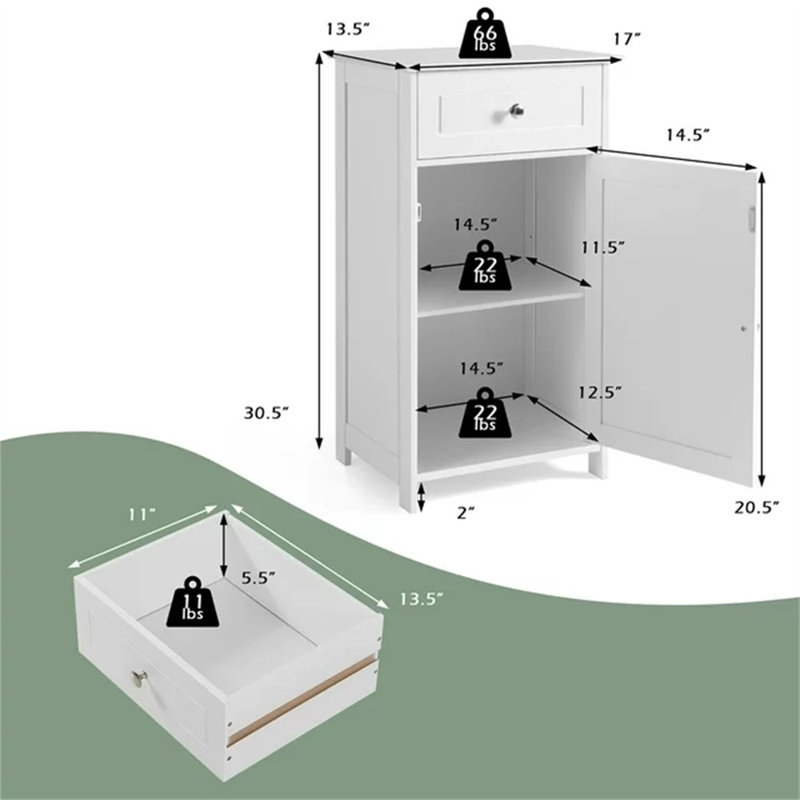 13.5″
66 lbs
17″
14.5″
14.5″
22 lbs
11.5″
14.5″
22 lbs
12.5″
30.5″
2″
20.5″
11″
5.5″
11 lbs
13.5″