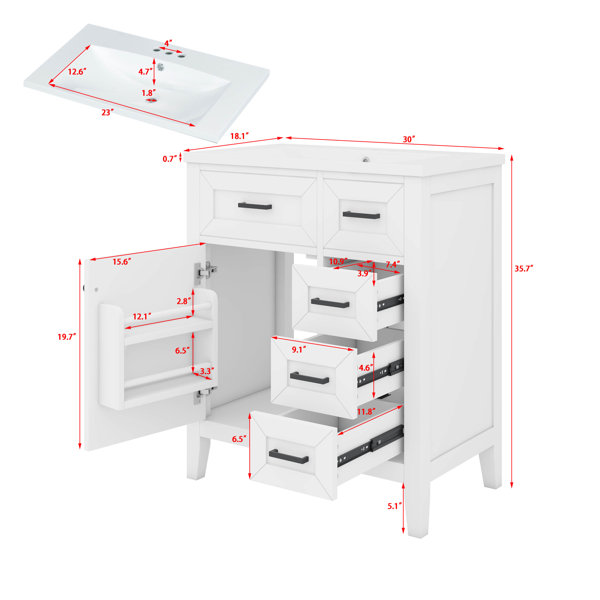 4"
12.6"
4.7"
1.8"
23"
18.1"
30"
0.7"
35.7"
15.6"
10.9"
7.4"
3.9"
2.8"
12.1"
19.7"
6.5"
3.3"
9.1"
4.6"
11.8"
6.5"
5.1"