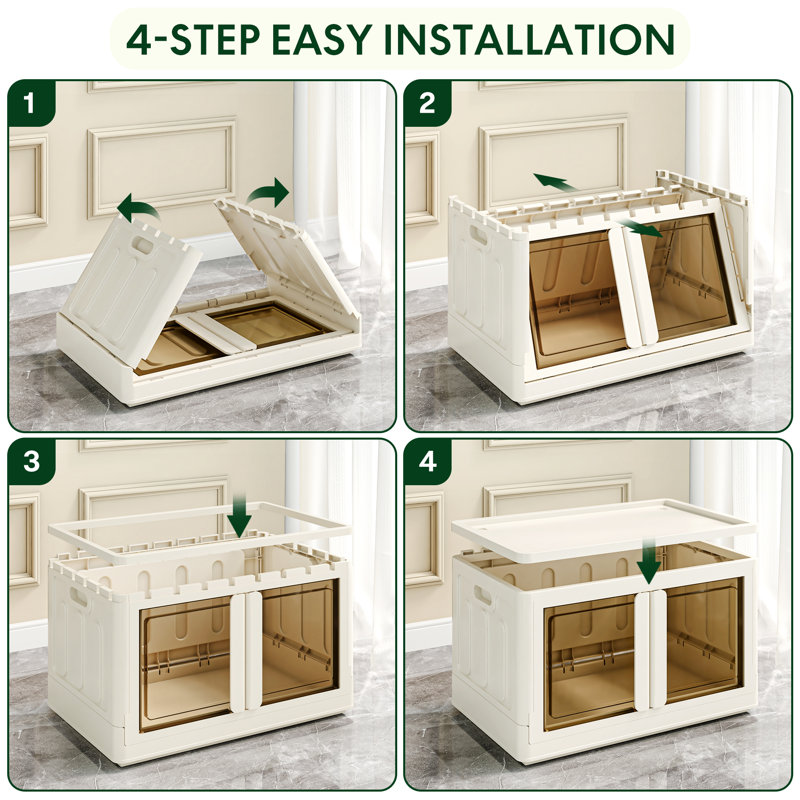 4-STEP EASY INSTALLATION

1

2

3

4