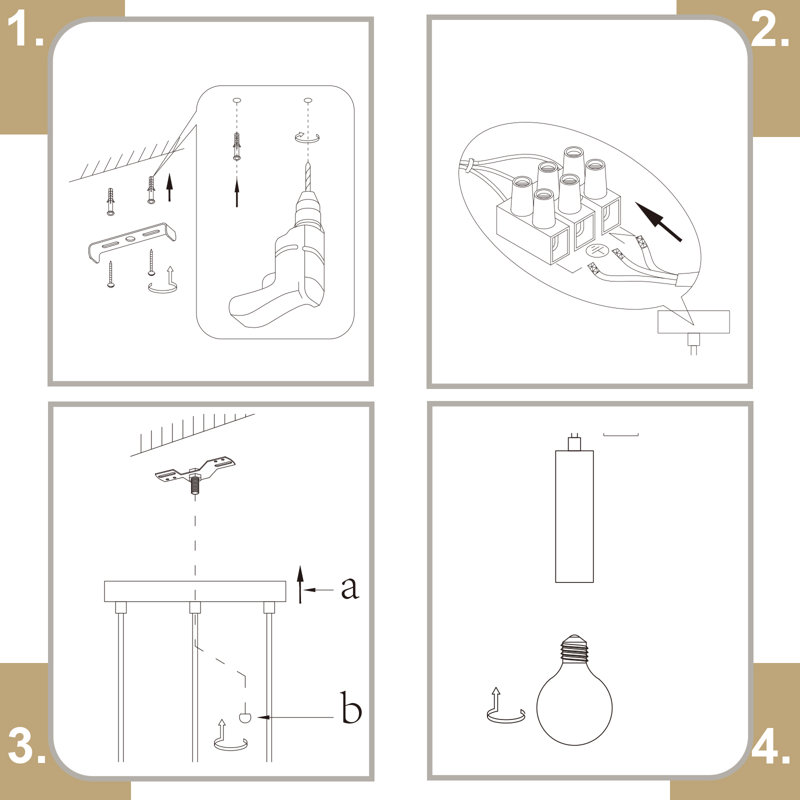 1.

2.

a

b

3.

4.