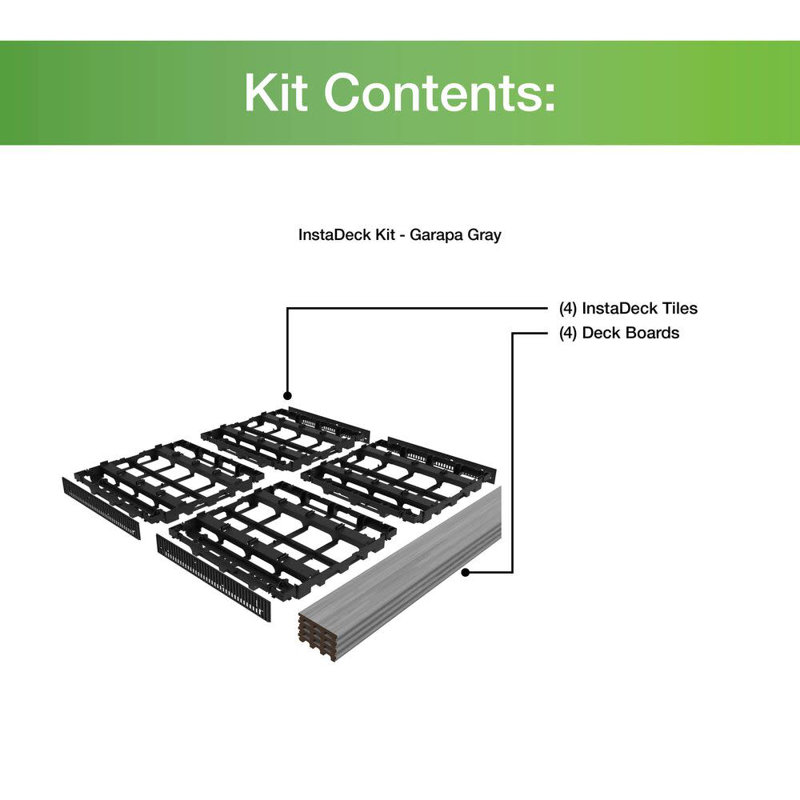 Kit Contents:

InstaDeck Kit - Garapa Gray

(4) InstaDeck Tiles
(4) Deck Boards