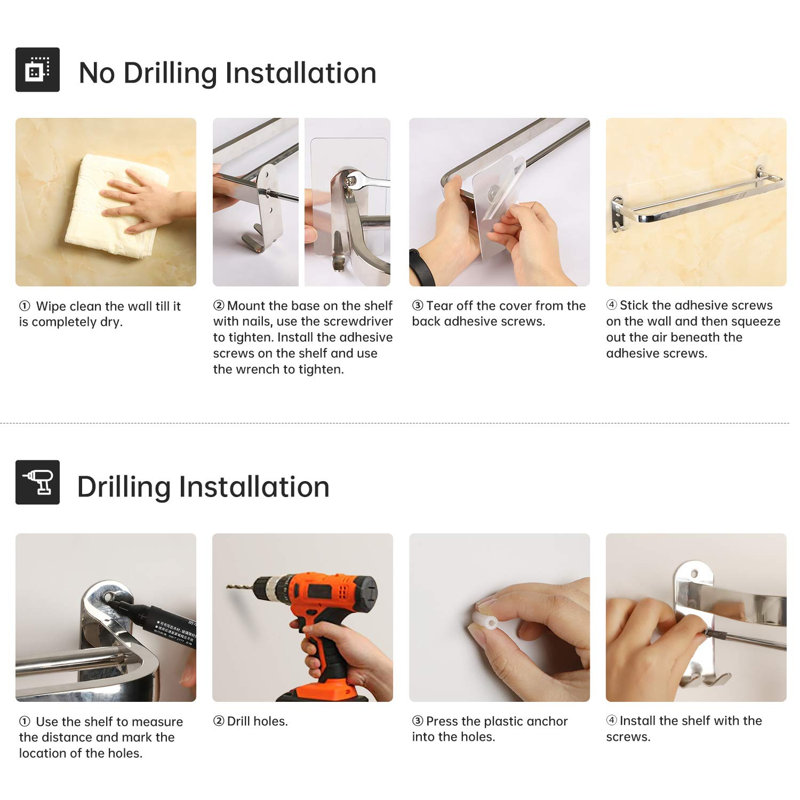 No Drilling Installation

① Wipe clean the wall till it is completely dry.

② Mount the base on the shelf with nails, use the screwdriver to tighten. Install the adhesive screws on the shelf and use the wrench to tighten.

③ Tear off the cover from the back adhesive screws.

④ Stick the adhesive screws on the wall and then squeeze out the air beneath the adhesive screws.

Drilling Installation

① Use the shelf to measure the distance and mark the location of the holes.

② Drill holes.

③ Press the plastic anchor into the holes.

④ Install the shelf with the screws.