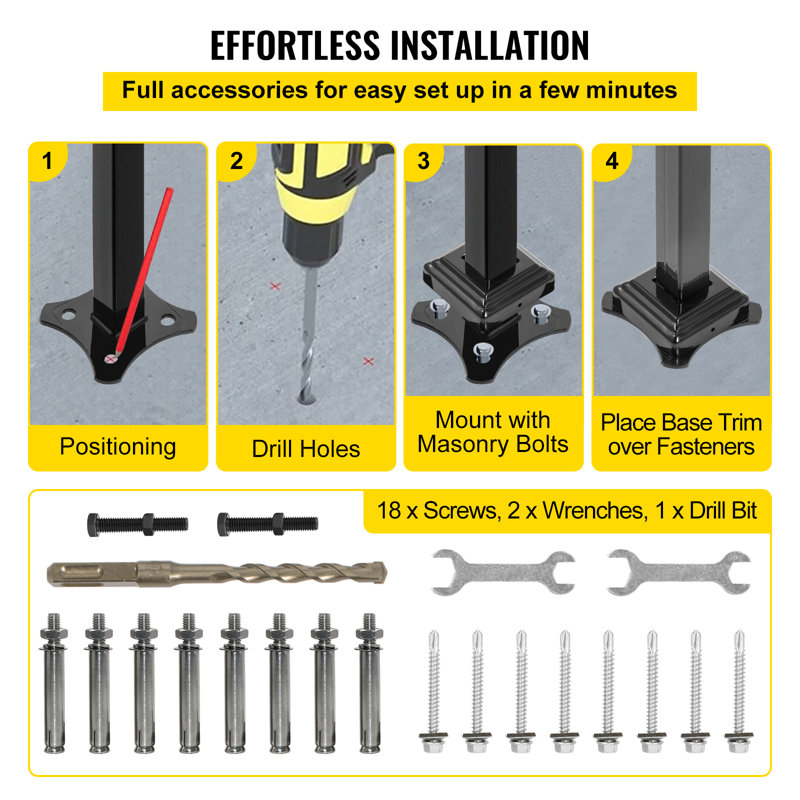 EFFORTLESS INSTALLATION

Full accessories for easy set up in a few minutes

1

Positioning

2

Drill Holes

3

Mount with Masonry Bolts

4

Place Base Trim over Fasteners

18 x Screws, 2 x Wrenches, 1 x Drill Bit